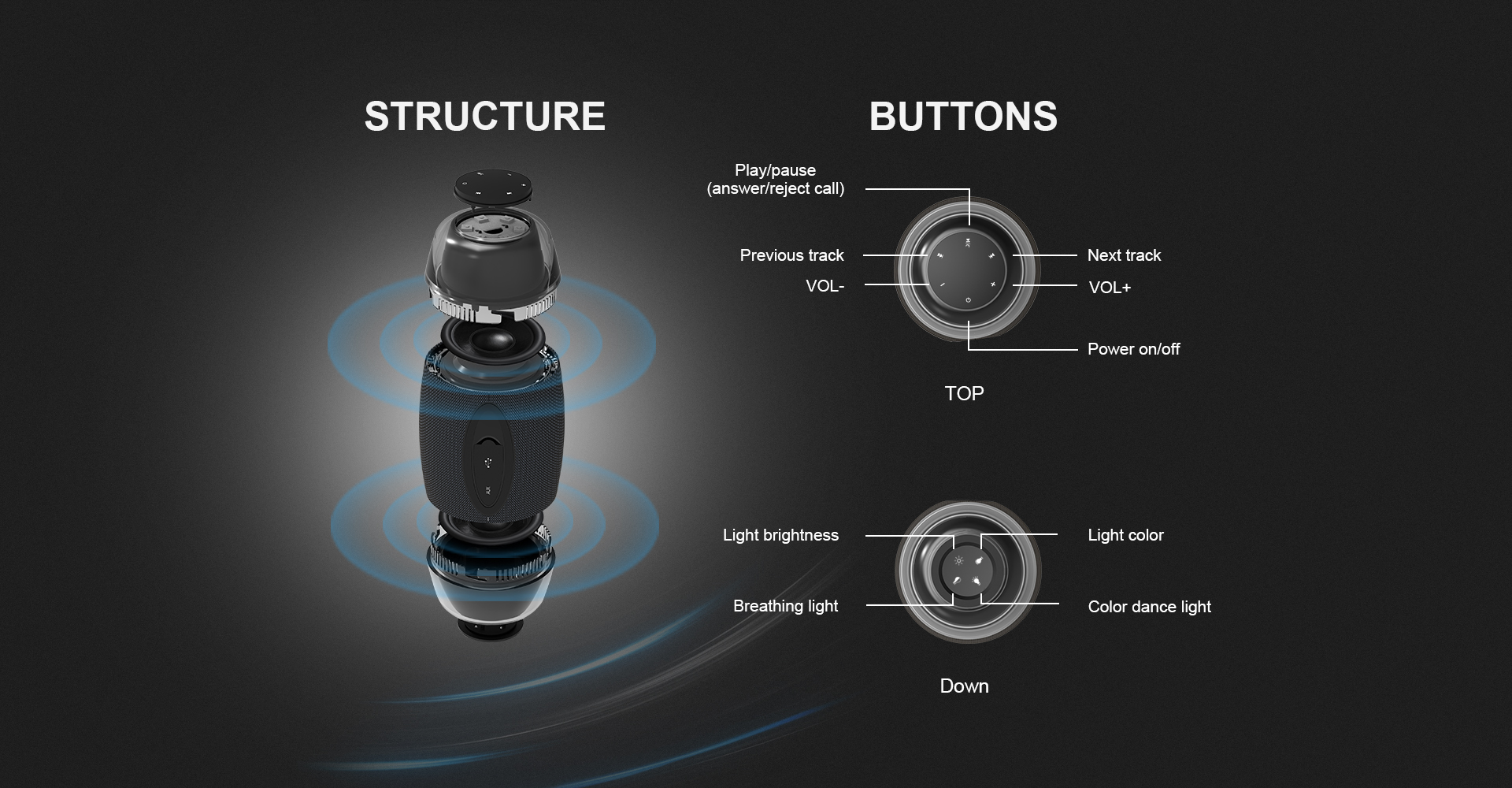 STRUCTURE

BUTTONS

Play/pause
(answer/reject call)

Previous track

VOL-

Next track

VOL+

Power on/off

TOP

Light brightness

Breathing light

Light color

Color dance light

Down